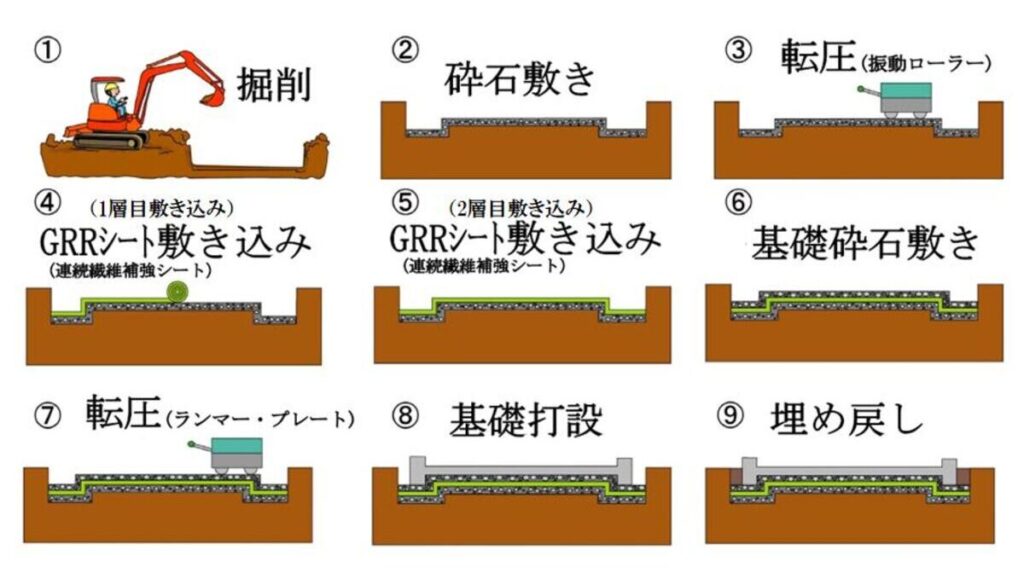 ① 掘削

② 砕石敷き

③ 転圧(振動ローラー)

④ (1層目敷き込み) GRRシート敷き込み (連続繊維補強シート)

⑤ (2層目敷き込み) GRRシート敷き込み (連続繊維補強シート)

⑥ 基礎砕石敷き

⑦ 転圧(ランマー・プレート)

⑧ 基礎打設

⑨ 埋め戻し