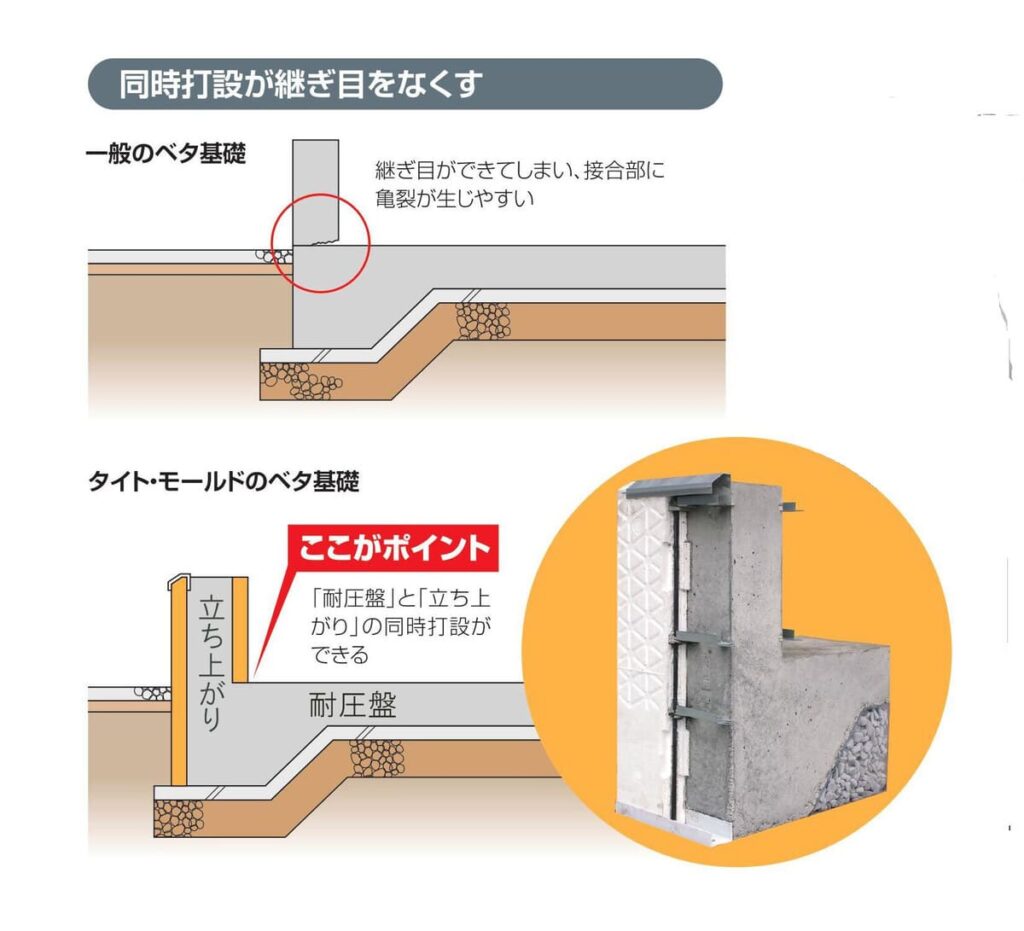 同時打設が継ぎ目をなくす

一般のベタ基礎

継ぎ目ができてしまい、接合部に亀裂が生じやすい

タイト・モールドのベタ基礎

ここがポイント

「耐圧盤」と「立ち上がり」の同時打設ができる

立ち上がり

耐圧盤